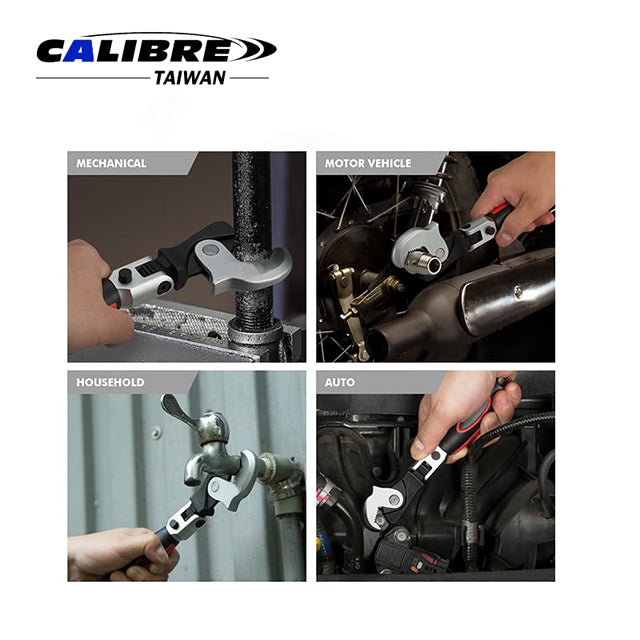 CALIBRE
TAIWAN

MECHANICAL

MOTOR VEHICLE

HOUSEHOLD

AUTO