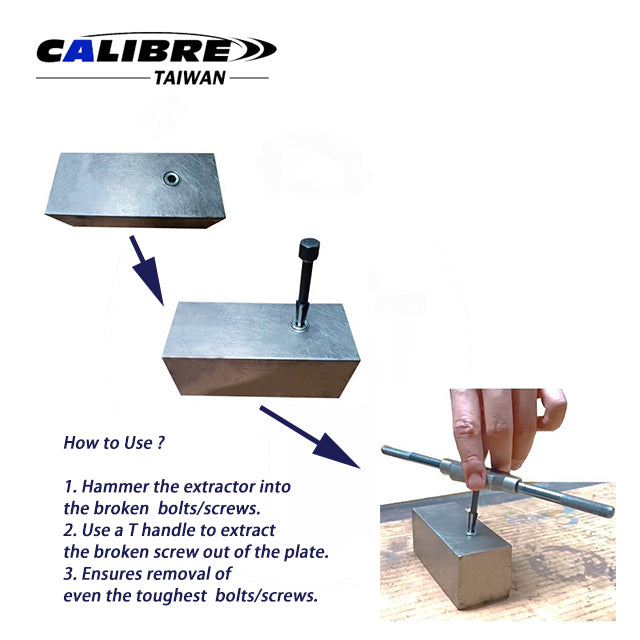 CALIBRE
TAIWAN

How to Use ?

1. Hammer the extractor into the broken bolts/screws.
2. Use a T handle to extract the broken screw out of the plate.
3. Ensures removal of even the toughest bolts/screws.