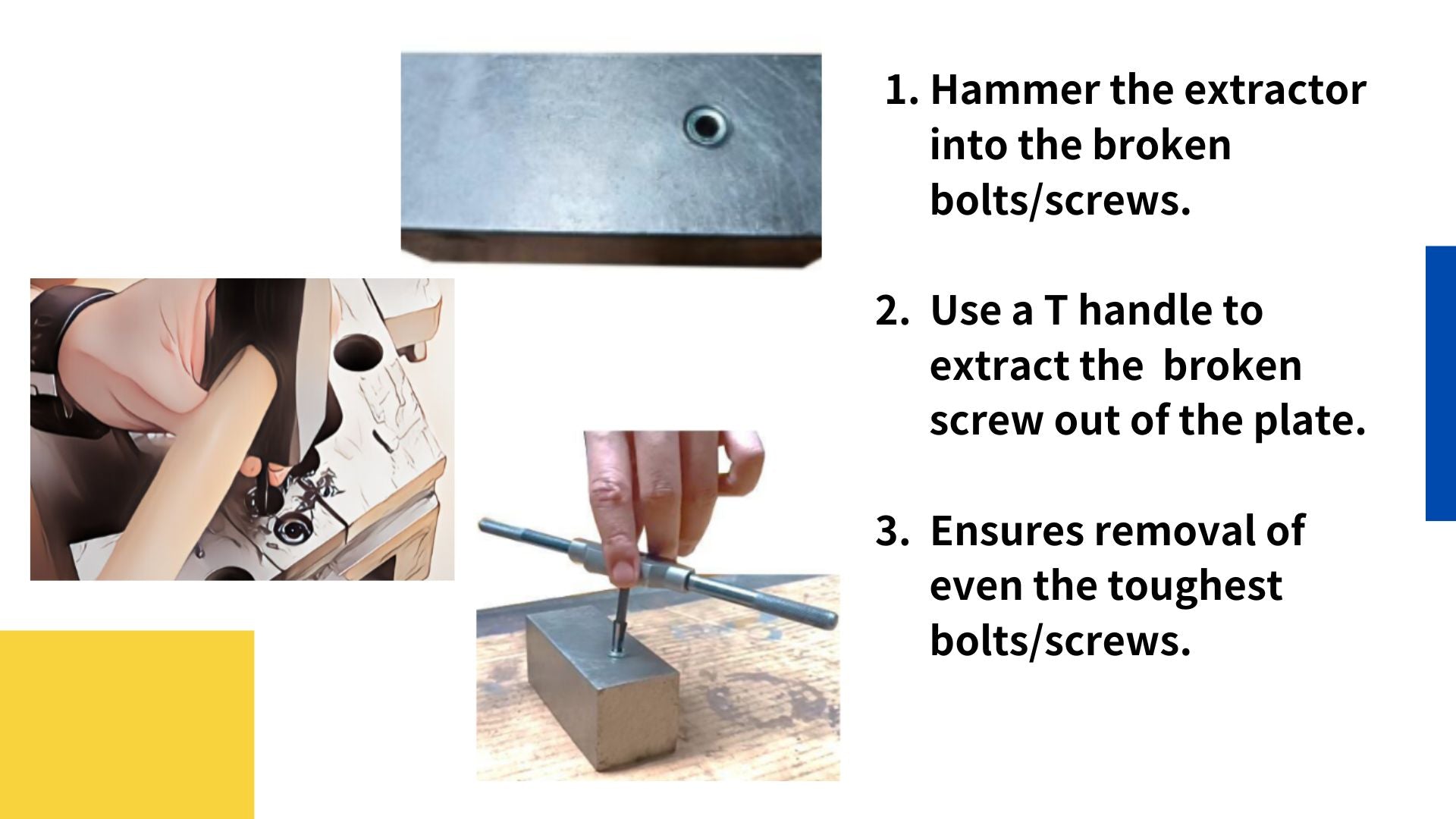 1. Hammer the extractor into the broken bolts/screws.

2. Use a T handle to extract the  broken screw out of the plate.

3. Ensures removal of even the toughest bolts/screws.