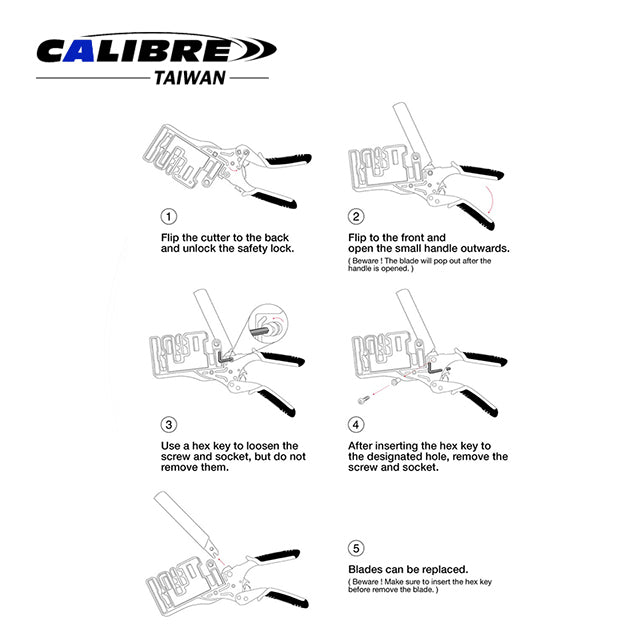 CALIBRE
TAIWAN

1
Flip the cutter to the back and unlock the safety lock.

2
Flip to the front and open the small handle outwards.
( Beware ! The blade will pop out after the handle is opened. )

3
Use a hex key to loosen the screw and socket, but do not remove them.

4
After inserting the hex key to the designated hole, remove the screw and socket.

5
Blades can be replaced.
( Beware ! Make sure to insert the hex key before remove the blade. )