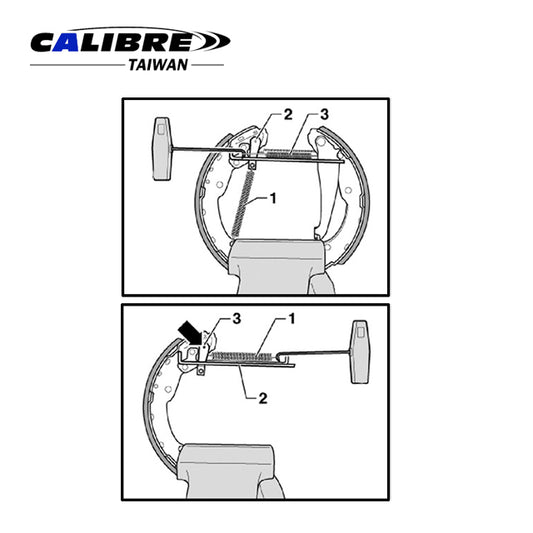 CALIBRE
TAIWAN

2
3
1

3
1
2