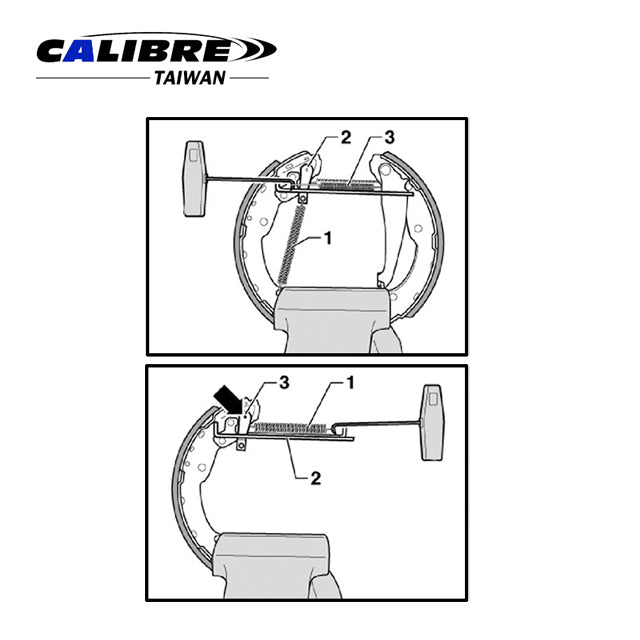 CALIBRE
TAIWAN

2
3
1

3
1
2