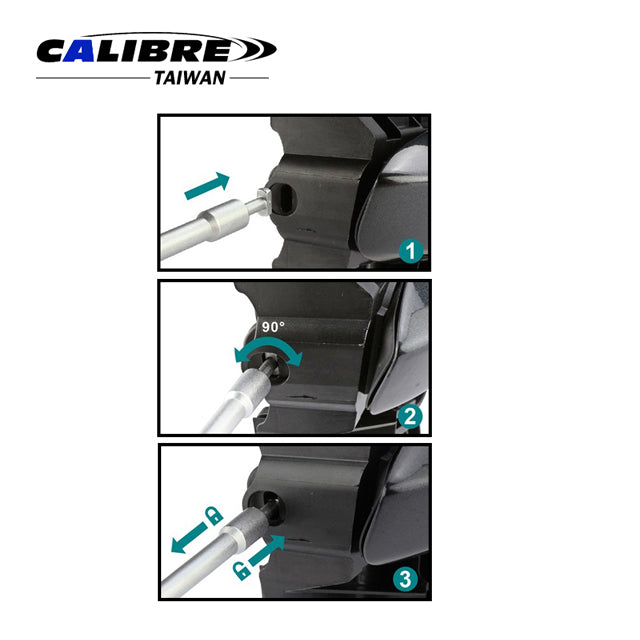 CALIBRE
TAIWAN

1

90°

2

3