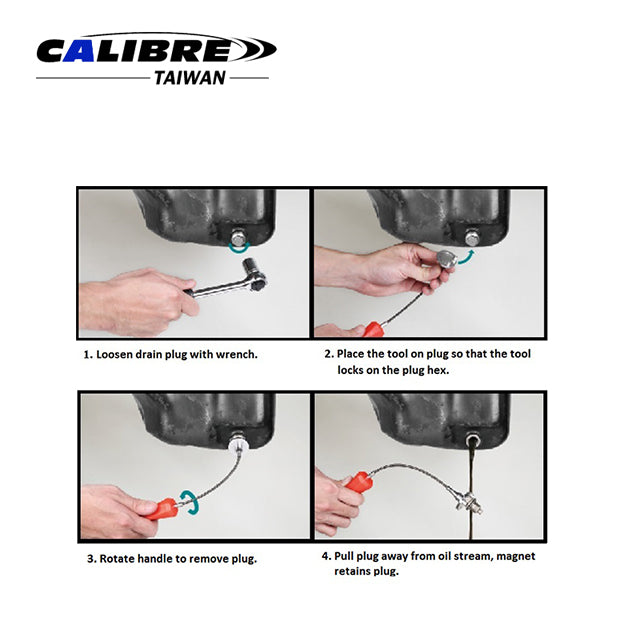 CALIBRE
TAIWAN

1. Loosen drain plug with wrench.

2. Place the tool on plug so that the tool locks on the plug hex.

3. Rotate handle to remove plug.

4. Pull plug away from oil stream, magnet retains plug.