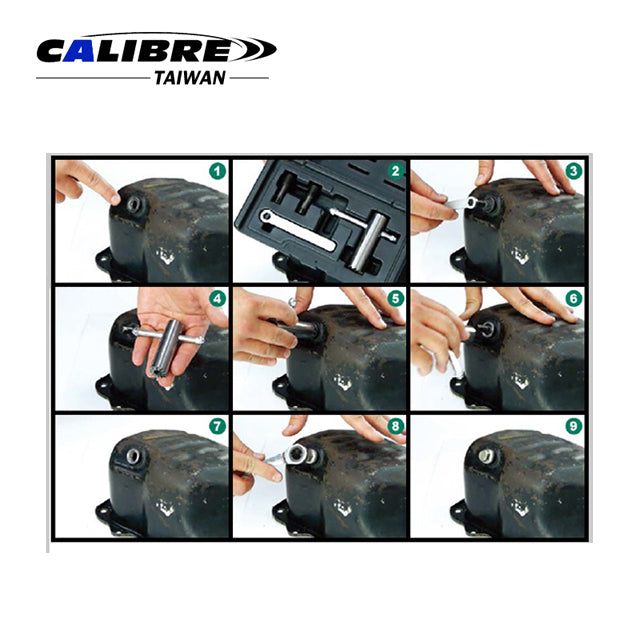 CALIBRE
TAIWAN

1
2
3
4
5
6
7
8
9