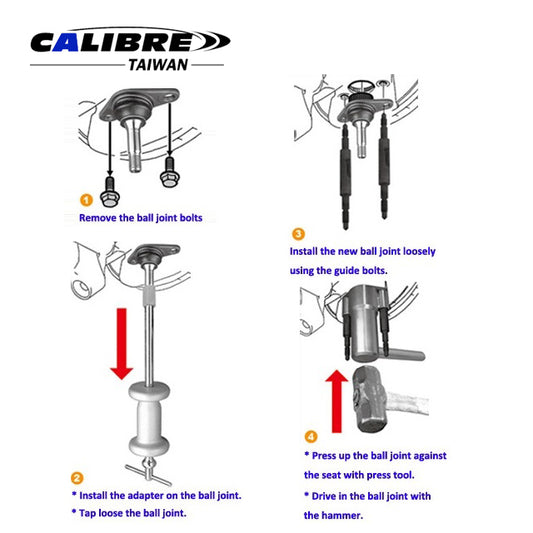 CALIBRE
TAIWAN

1
Remove the ball joint bolts

2
* Install the adapter on the ball joint.
* Tap loose the ball joint.

3
Install the new ball joint loosely using the guide bolts.

4
* Press up the ball joint against the seat with press tool.
* Drive in the ball joint with the hammer.