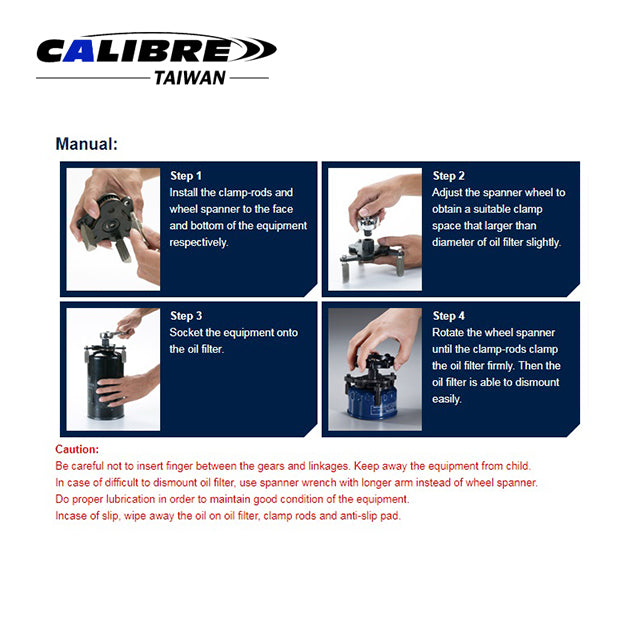 CALIBRE
TAIWAN

Manual:

Step 1
Install the clamp-rods and wheel spanner to the face and bottom of the equipment respectively.

Step 2
Adjust the spanner wheel to obtain a suitable clamp space that larger than diameter of oil filter slightly.

Step 3
Socket the equipment onto the oil filter.

Step 4
Rotate the wheel spanner until the clamp-rods clamp the oil filter firmly. Then the oil filter is able to dismount easily.

Caution:
Be careful not to insert finger between the gears and linkages. Keep away the equipment from child.
In case of difficult to dismount oil filter, use spanner wrench with longer arm instead of wheel spanner.
Do proper lubrication in order to maintain good condition of the equipment.
Incase of slip, wipe away the oil on oil filter, clamp rods and anti-slip pad.