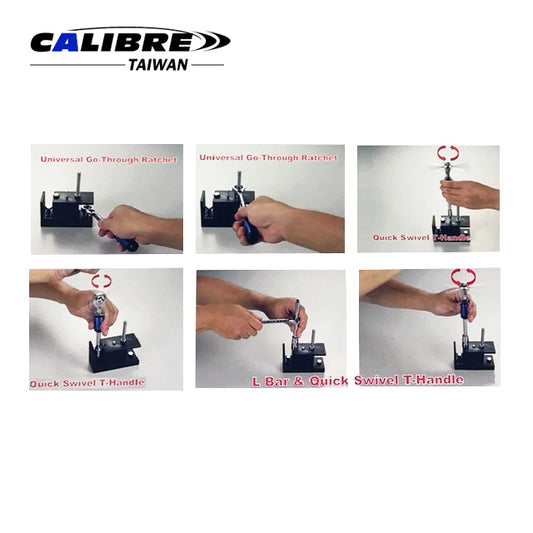 CALIBRE
TAIWAN

Universal Go-Through Ratchet

Universal Go-Through Ratchet

Quick Swivel T-Handle

Quick Swivel T-Handle

L Bar & Quick Swivel T-Handle