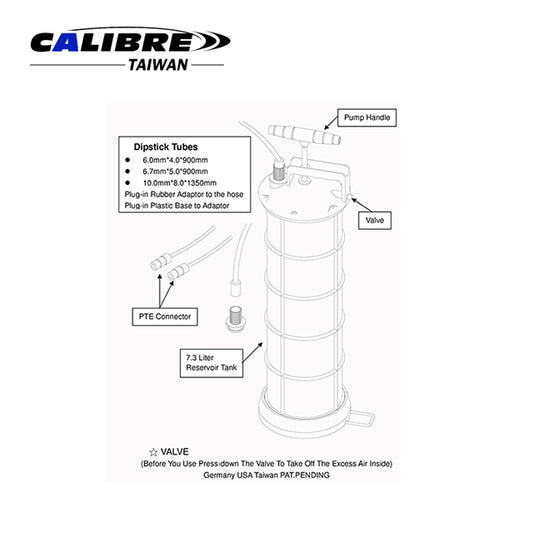 CALIBRE
TAIWAN

Pump Handle

Dipstick Tubes
● 6.0mm*4.0*900mm
● 6.7mm*5.0*900mm
● 10.0mm*8.0*1350mm
Plug-in Rubber Adaptor to the hose
Plug-in Plastic Base to Adaptor

Valve

PTE Connector

7.3 Liter
Reservoir Tank

☆ VALVE
(Before You Use Press-down The Valve To Take Off The Excess Air Inside)
Germany USA Taiwan PAT.PENDING