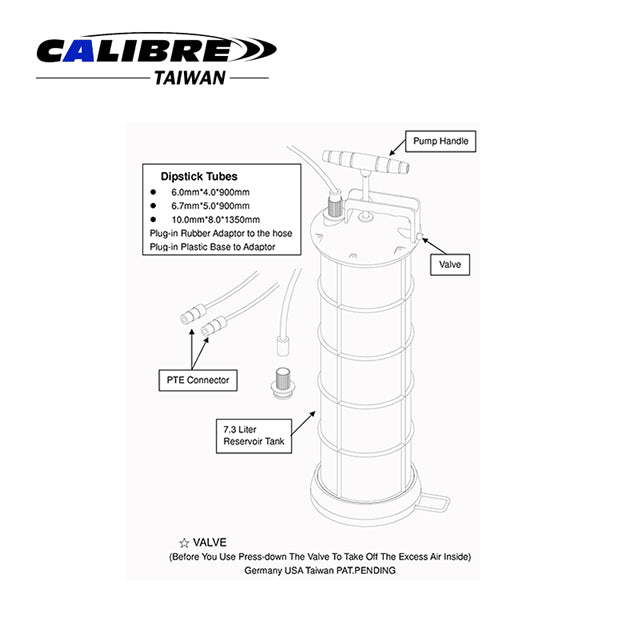 CALIBRE
TAIWAN

Pump Handle

Dipstick Tubes
● 6.0mm*4.0*900mm
● 6.7mm*5.0*900mm
● 10.0mm*8.0*1350mm
Plug-in Rubber Adaptor to the hose
Plug-in Plastic Base to Adaptor

Valve

PTE Connector

7.3 Liter
Reservoir Tank

☆ VALVE
(Before You Use Press-down The Valve To Take Off The Excess Air Inside)
Germany USA Taiwan PAT.PENDING