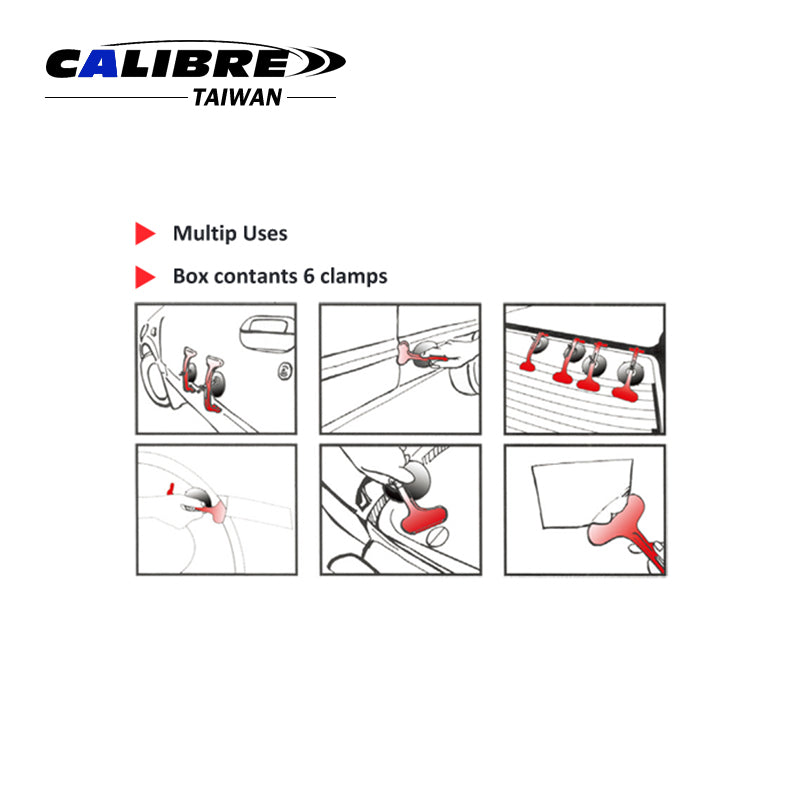 CALIBRE
TAIWAN

Multip Uses

Box contants 6 clamps