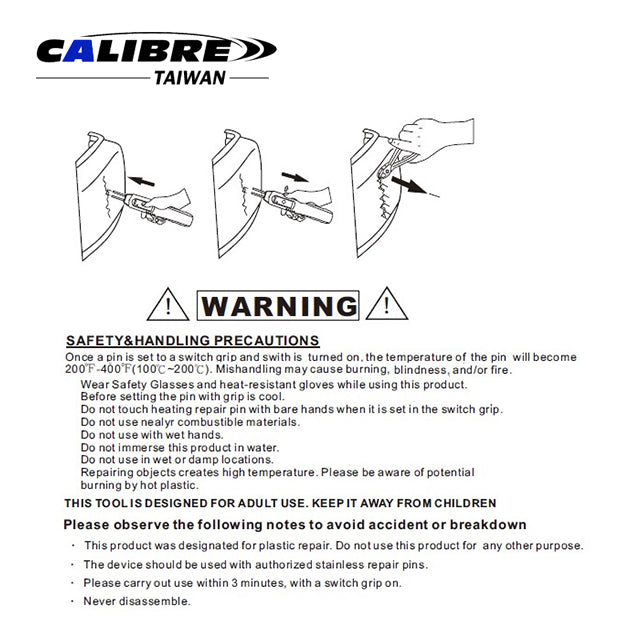 CALIBRE
TAIWAN

WARNING

SAFETY&HANDLING PRECAUTIONS

Once a pin is set to a switch grip and swith is turned on, the temperature of the pin will become 200℉-400℉(100℃~200℃). Mishandling may cause burning, blindness, and/or fire.

Wear Safety Glasses and heat-resistant gloves while using this product.
Before setting the pin with grip is cool.
Do not touch heating repair pin with bare hands when it is set in the switch grip.
Do not use nealyr combustible materials.
Do not use with wet hands.
Do not immerse this product in water.
Do not use in wet or damp locations.
Repairing objects creates high temperature. Please be aware of potential burning by hot plastic.

THIS TOOL IS DESIGNED FOR ADULT USE. KEEP IT AWAY FROM CHILDREN

Please observe the following notes to avoid accident or breakdown

· This product was designated for plastic repair. Do not use this product for any other purpose.
· The device should be used with authorized stainless repair pins.
· Please carry out use within 3 minutes, with a switch grip on.
· Never disassemble.