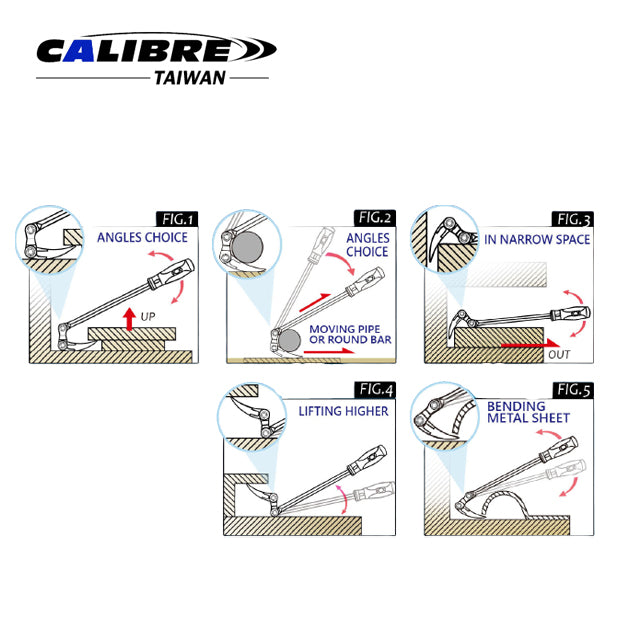 CALIBRE
TAIWAN

FIG.1
ANGLES CHOICE
UP

FIG.2
ANGLES CHOICE
MOVING PIPE OR ROUND BAR

FIG.3
IN NARROW SPACE
OUT

FIG.4
LIFTING HIGHER

FIG.5
BENDING METAL SHEET