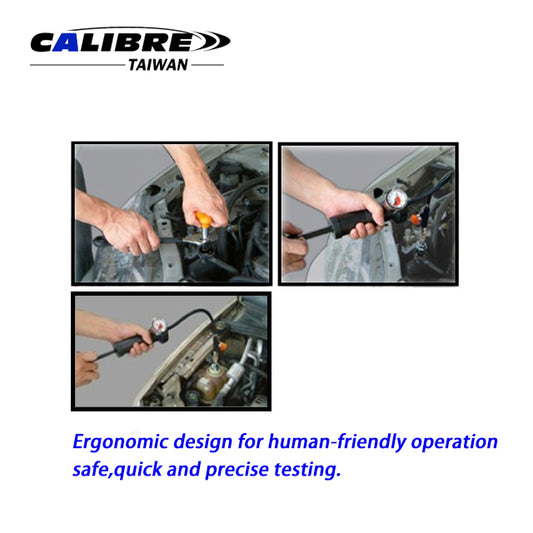 CALIBRE
TAIWAN

Ergonomic design for human-friendly operation safe,quick and precise testing.