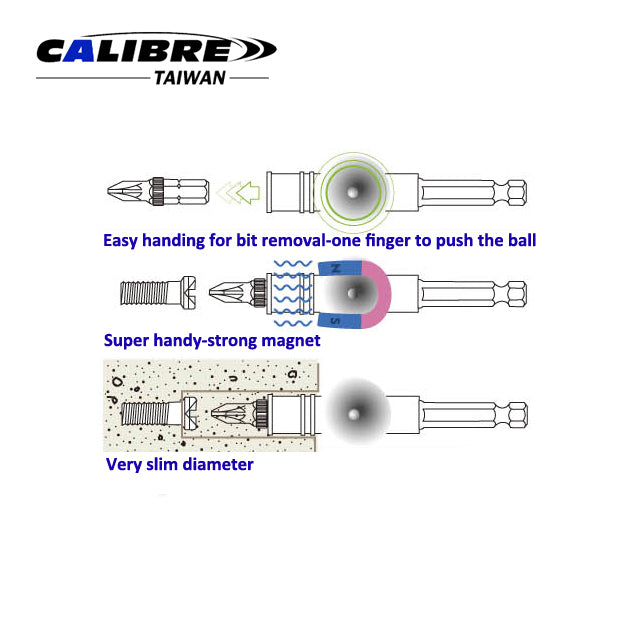 CALIBRE
TAIWAN

Easy handing for bit removal-one finger to push the ball

N
S

Super handy-strong magnet

Very slim diameter