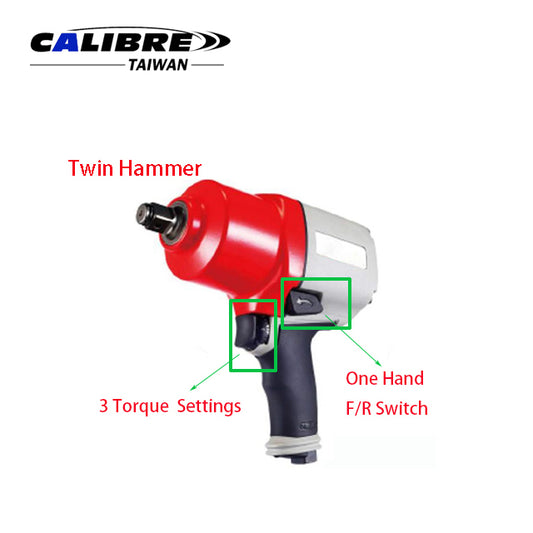 CALIBRE
TAIWAN

Twin Hammer

3 Torque Settings

One Hand
F/R Switch