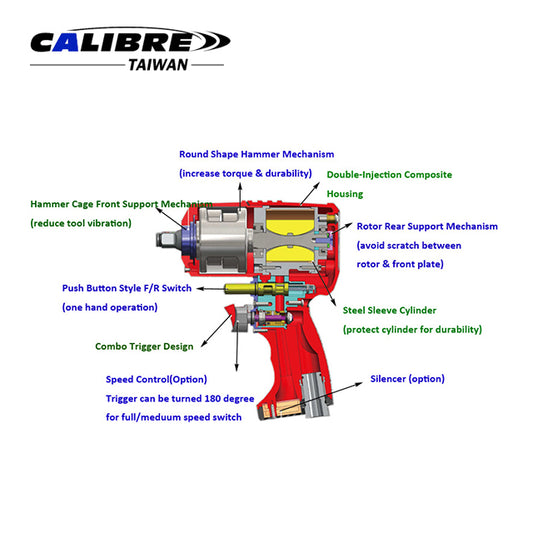 CALIBRE
TAIWAN

Round Shape Hammer Mechanism
(increase torque & durability)

Double-Injection Composite Housing

Hammer Cage Front Support Mechanism
(reduce tool vibration)

Rotor Rear Support Mechanism
(avoid scratch between rotor & front plate)

Push Button Style F/R Switch
(one hand operation)

Steel Sleeve Cylinder
(protect cylinder for durability)

Combo Trigger Design

Speed Control(Option)
Trigger can be turned 180 degree for full/meduum speed switch

Silencer (option)