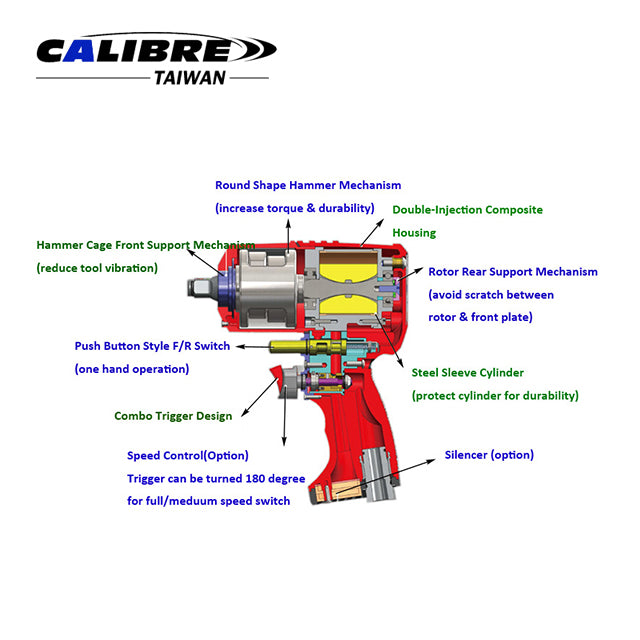 CALIBRE
TAIWAN

Round Shape Hammer Mechanism
(increase torque & durability)

Double-Injection Composite Housing

Hammer Cage Front Support Mechanism
(reduce tool vibration)

Rotor Rear Support Mechanism
(avoid scratch between rotor & front plate)

Push Button Style F/R Switch
(one hand operation)

Steel Sleeve Cylinder
(protect cylinder for durability)

Combo Trigger Design

Speed Control(Option)
Trigger can be turned 180 degree for full/meduum speed switch

Silencer (option)