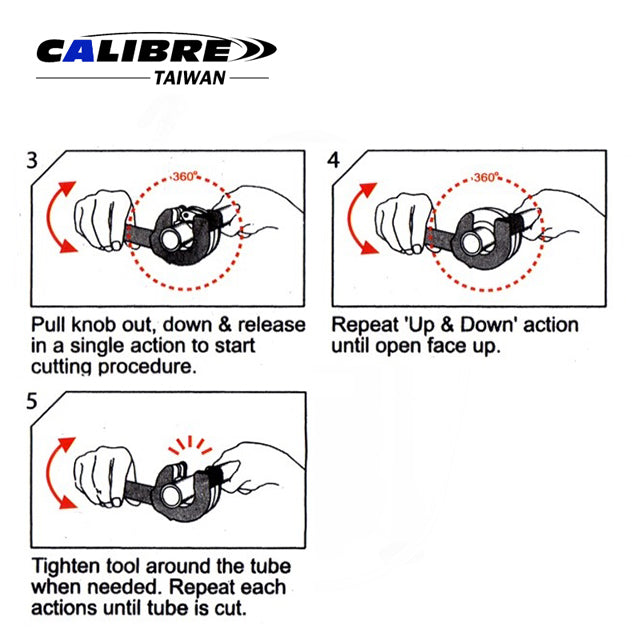 CALIBRE
TAIWAN

3

360°

Pull knob out, down & release in a single action to start cutting procedure.

4

360°

Repeat 'Up & Down' action until open face up.

5

Tighten tool around the tube when needed. Repeat each actions until tube is cut.